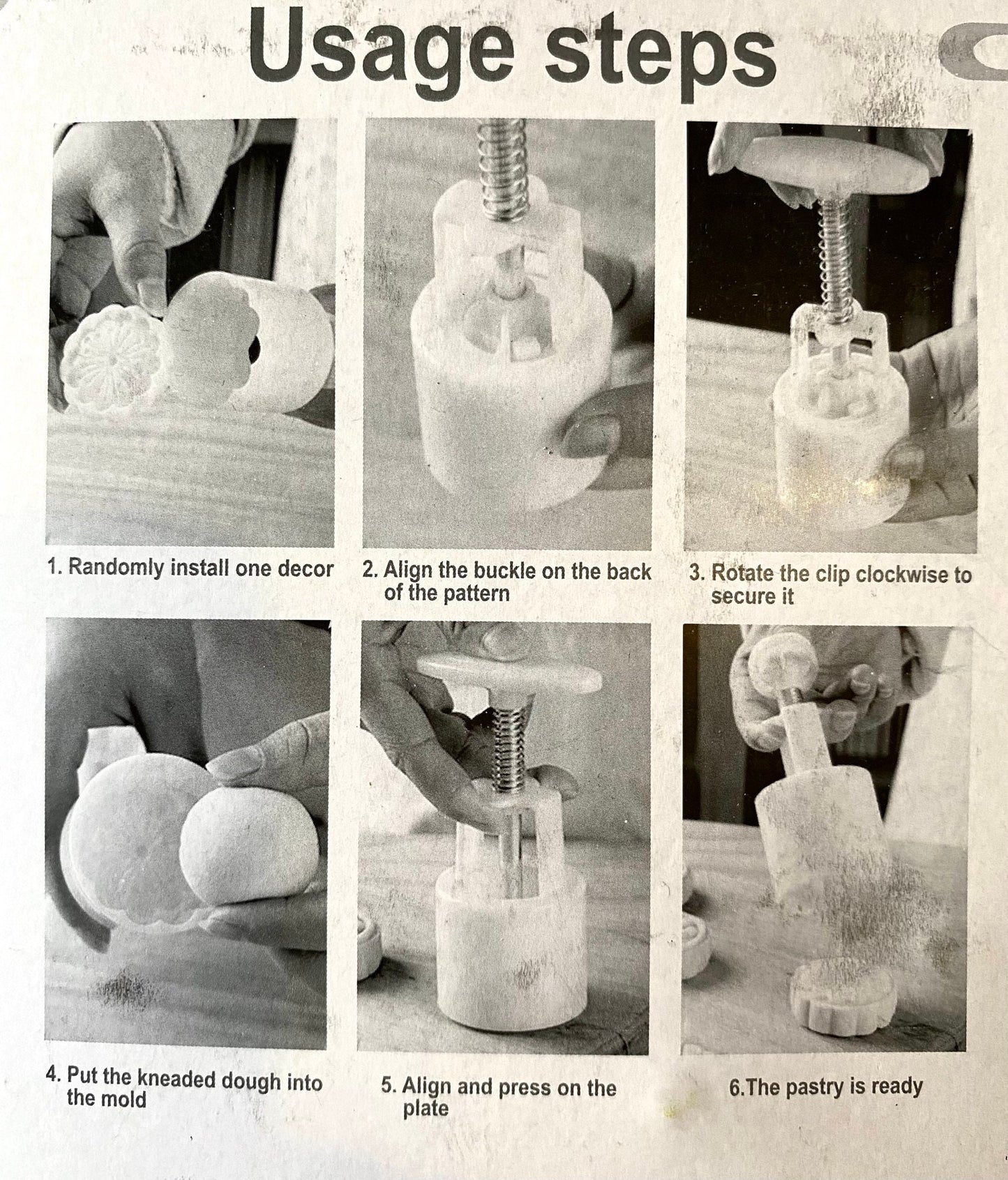 Usage steps

1. Randomly install one decor

2. Align the buckle on the back of the pattern

3. Rotate the clip clockwise to secure it

4. Put the kneaded dough into the mold

5. Align and press on the plate

6.The pastry is ready